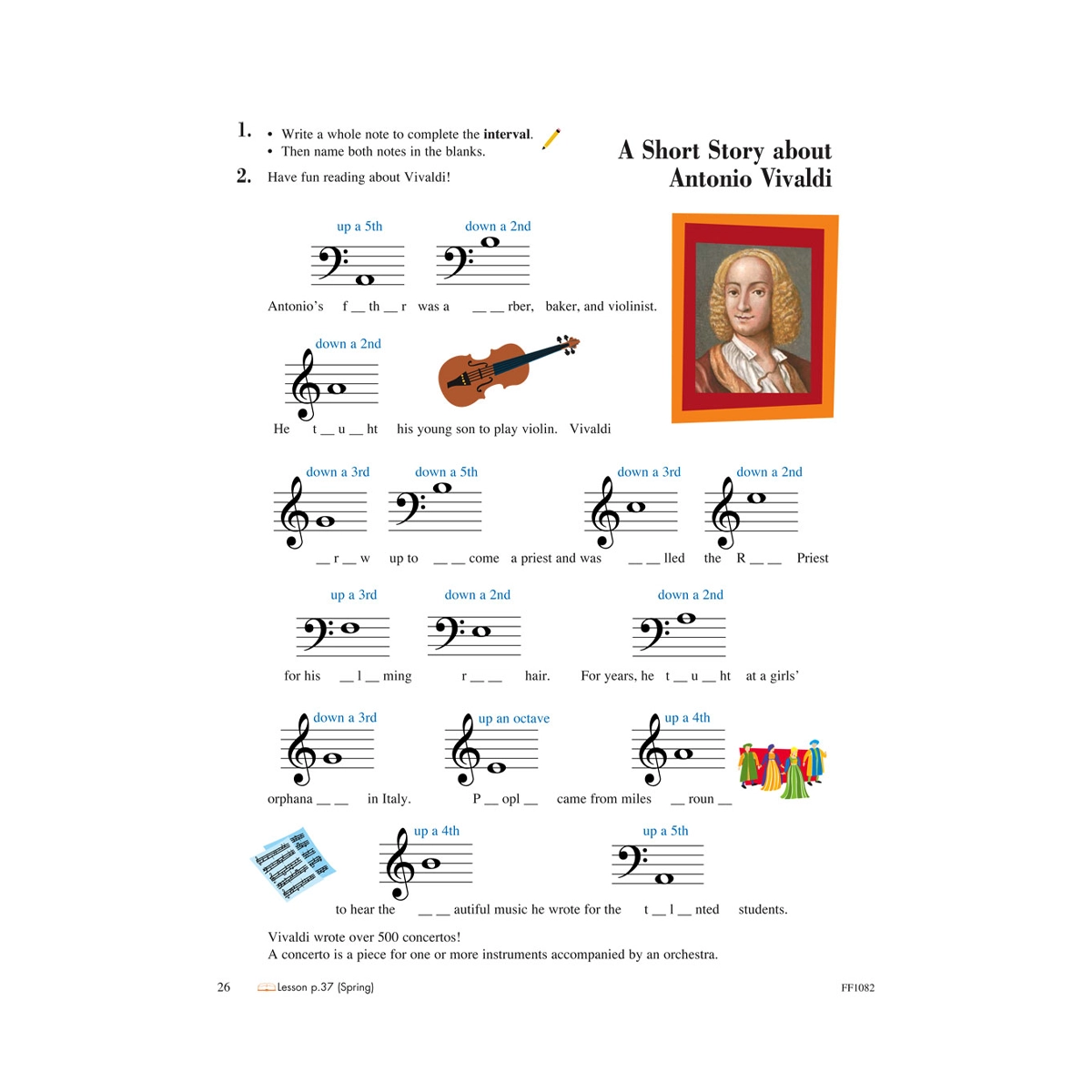 1. • Write a whole note to complete the **interval**.
• Then name both notes in the blanks.

2. Have fun reading about Vivaldi!

A Short Story about Antonio Vivaldi

up a 5th down a 2nd

Antonio's f __ th __ r was a __ __ rber, baker, and violinist.

down a 2nd

He t __ u __ ht his young son to play violin. Vivaldi

down a 3rd down a 5th down a 3rd down a 2nd

__ r __ w up to __ __ come a priest and was __ __ lled the R __ __ Priest

up a 3rd down a 2nd down a 2nd

for his __ l __ ming r __ __ hair. For years, he t __ u __ ht at a girls'

down a 3rd up an octave up a 4th

orphana __ __ in Italy. P __ opl __ came from miles __ roun __

up a 4th up a 5th

to hear the __ __ autiful music he wrote for the t __ l __ nted students.

Vivaldi wrote over 500 concertos!
A concerto is a piece for one or more instruments accompanied by an orchestra.

26 Lesson p.37 (Spring) FF1082