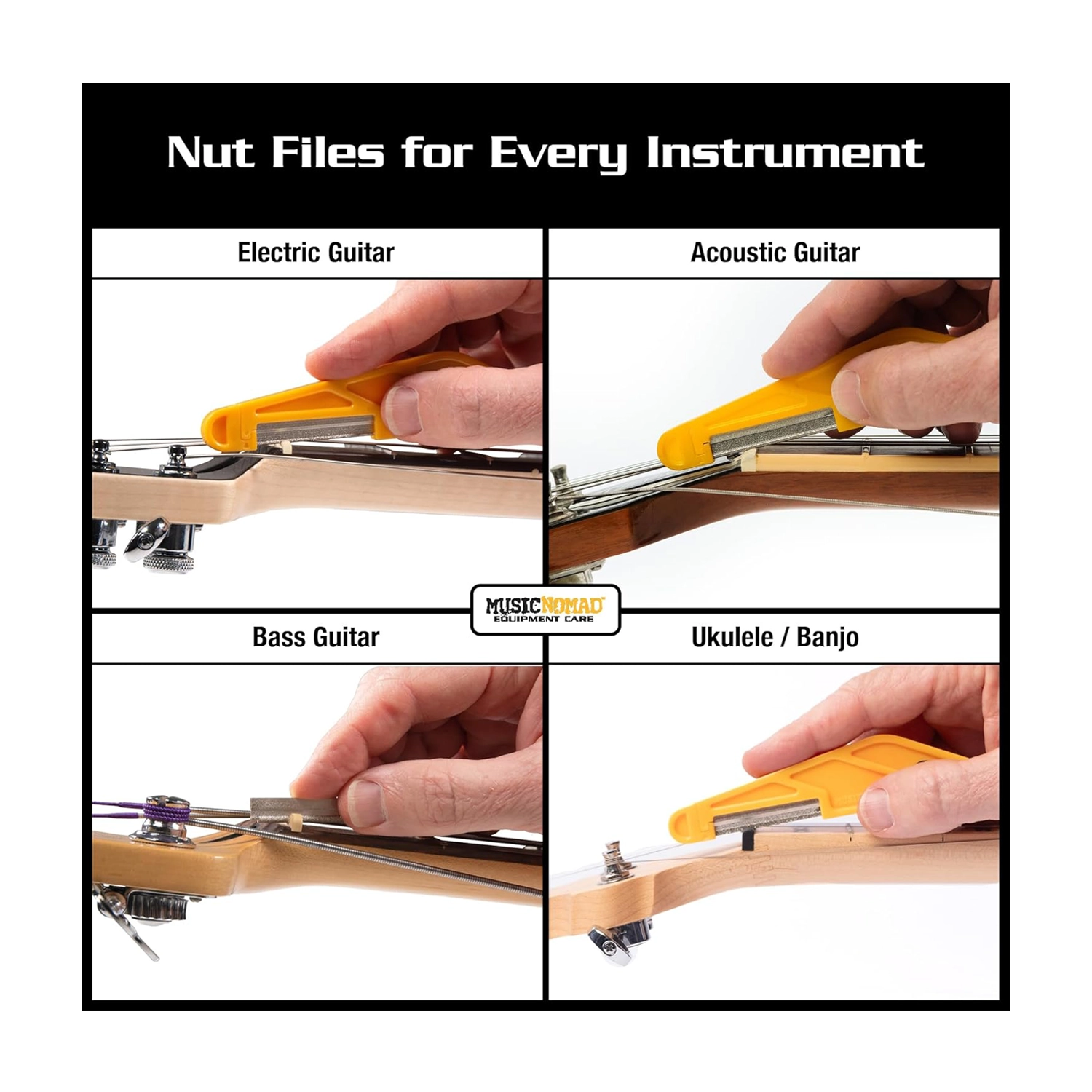 Nut Files for Every Instrument

Electric Guitar

Acoustic Guitar

MUSICNOMAD
EQUIPMENT CARE

Bass Guitar

Ukulele / Banjo