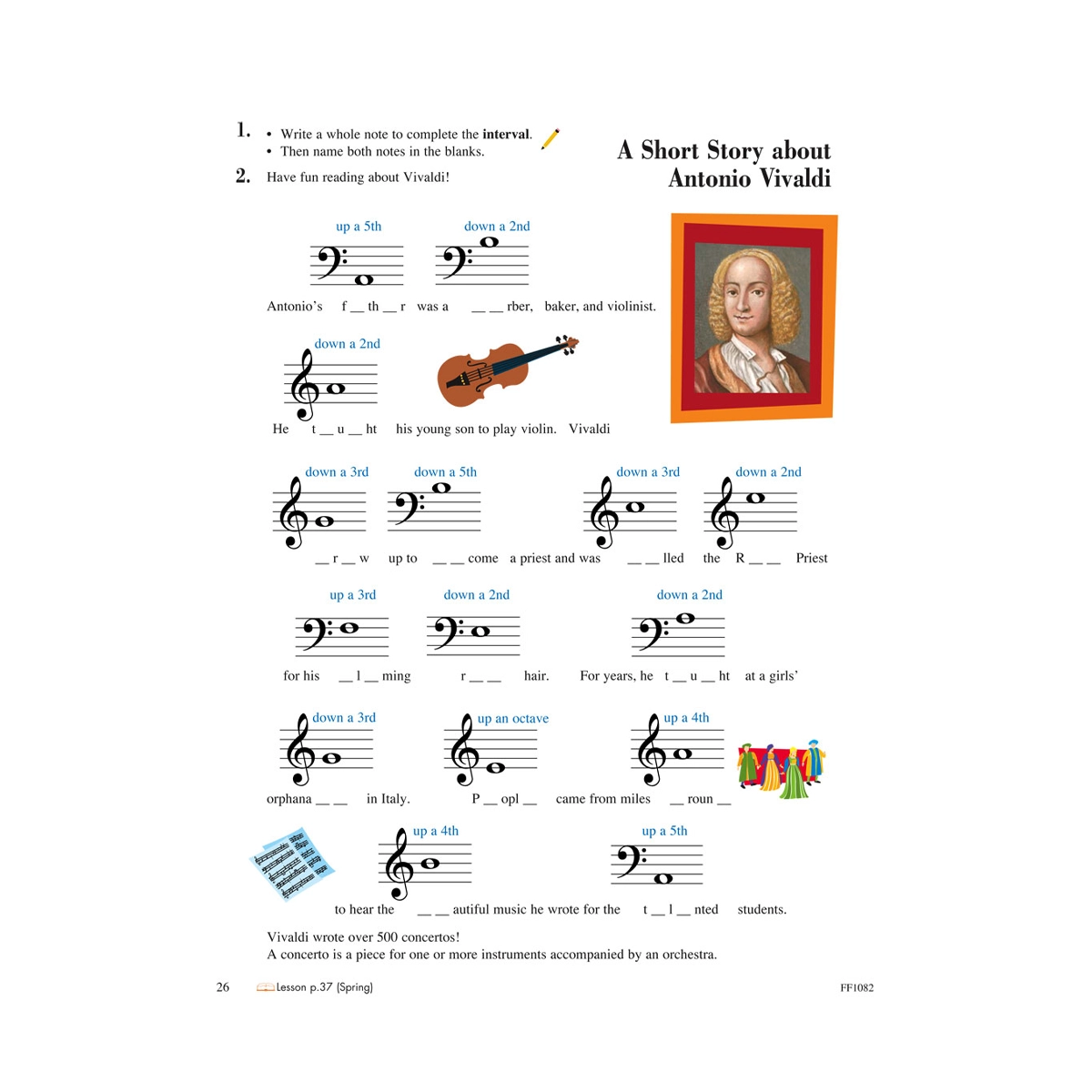 1. • Write a whole note to complete the **interval**.
• Then name both notes in the blanks.

2. Have fun reading about Vivaldi!

A Short Story about Antonio Vivaldi

up a 5th down a 2nd

Antonio's f __ th __ r was a __ __ rber, baker, and violinist.

down a 2nd

He t __ u __ ht his young son to play violin. Vivaldi

down a 3rd down a 5th down a 3rd down a 2nd

__ r __ w up to __ __ come a priest and was __ __ lled the R __ __ Priest

up a 3rd down a 2nd down a 2nd

for his __ l __ ming r __ __ hair. For years, he t __ u __ ht at a girls'

down a 3rd up an octave up a 4th

orphana __ __ in Italy. P __ opl __ came from miles __ roun __

up a 4th up a 5th

to hear the __ __ autiful music he wrote for the t __ l __ nted students.

Vivaldi wrote over 500 concertos!
A concerto is a piece for one or more instruments accompanied by an orchestra.

26 Lesson p.37 (Spring) FF1082